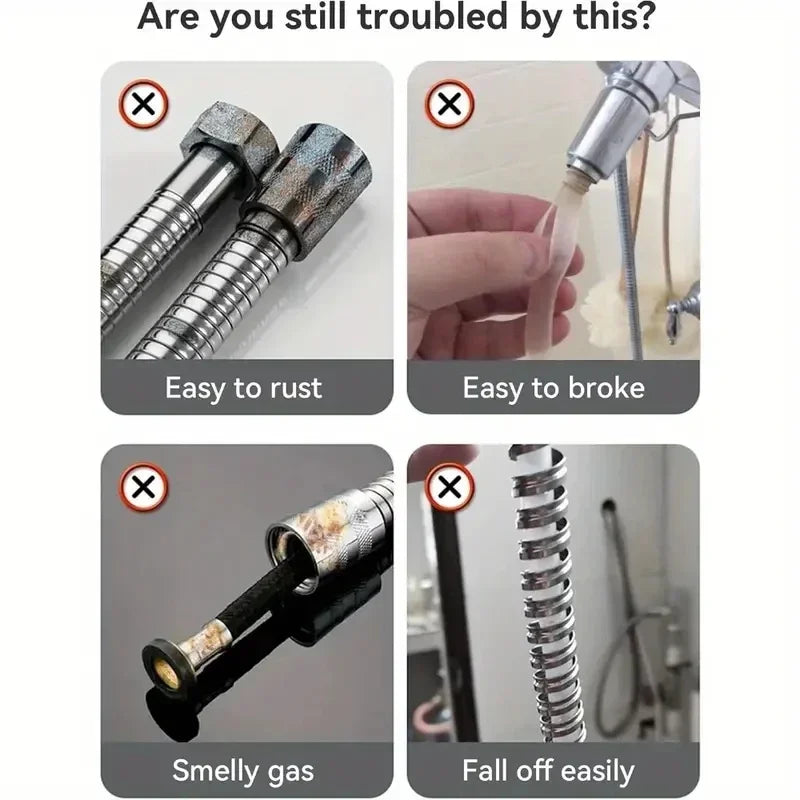 Are you still troubled by this?

Easy to rust

Easy to broke

Smelly gas

Fall off easily