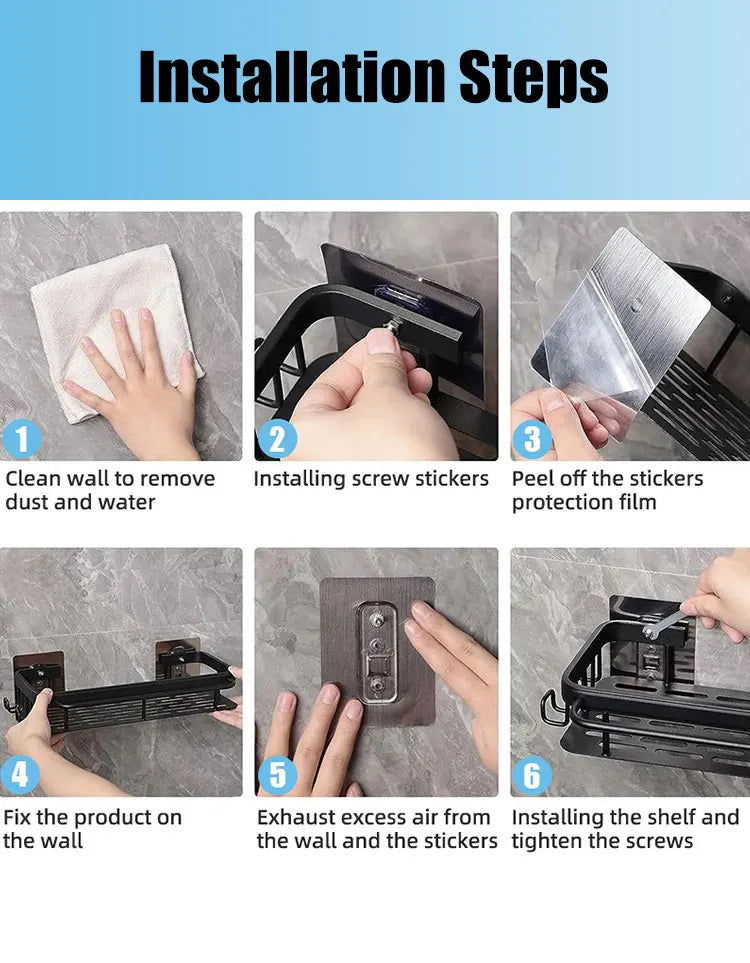 Installation Steps

1
Clean wall to remove dust and water

2
Installing screw stickers

3
Peel off the stickers protection film

4
Fix the product on the wall

5
Exhaust excess air from the wall and the stickers

6
Installing the shelf and tighten the screws